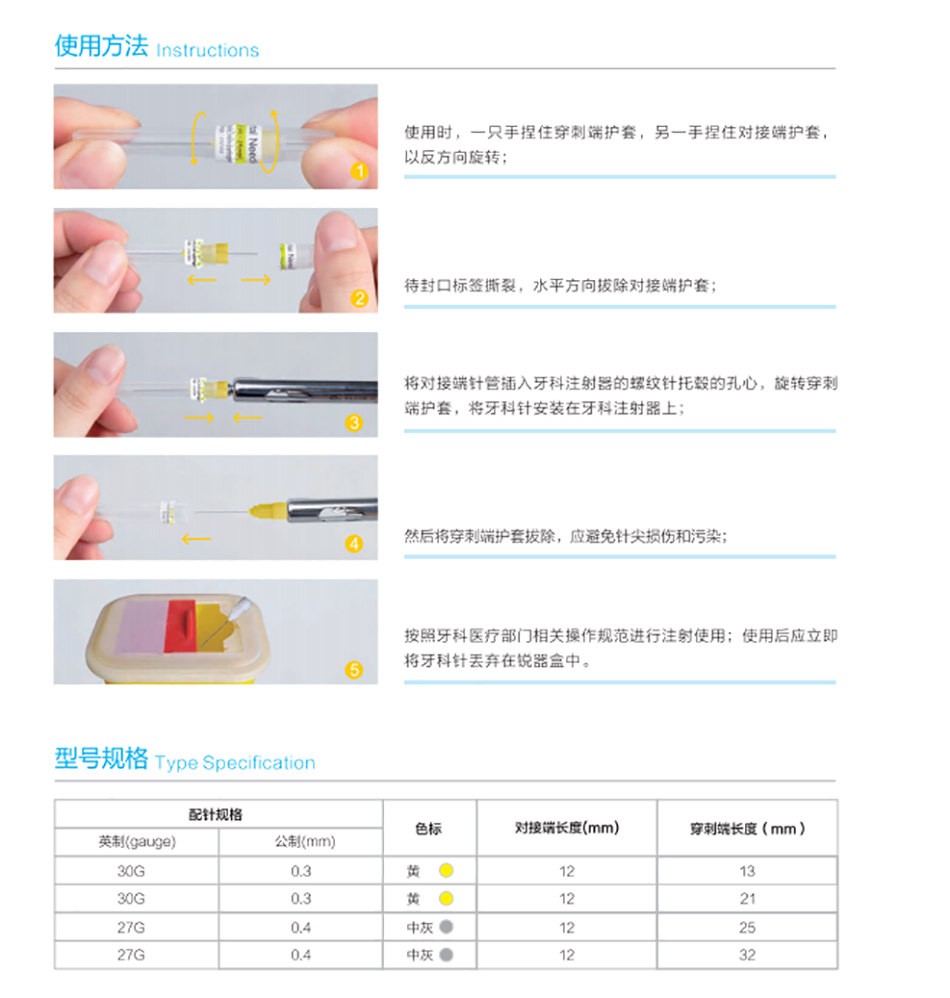 使用方法 Instructions

1

使用时，一只手捏住穿刺端护套，另一手捏住对接端护套，以反方向旋转；

2

待封口标签撕裂，水平方向拔除对接端护套；

3

将对接端针管插入牙科注射器的螺纹针托毂的孔心，旋转穿刺端护套，将牙科针安装在牙科注射器上；

4

然后将穿刺端护套拔除，应避免针尖损伤和污染；

5

按照牙科医疗部门相关操作规范进行注射使用；使用后应立即将牙科针丢弃在锐器盒中。

型号规格 Type Specification

| 配针规格 | | 色标 | 对接端长度(mm) | 穿刺端长度（mm） |
|---|---|---|---|---|
| 英制(gauge) | 公制(mm) | | | |
| 30G | 0.3 | 黄 | 12 | 13 |
| 30G | 0.3 | 黄 | 12 | 21 |
| 27G | 0.4 | 中灰 | 12 | 25 |
| 27G | 0.4 | 中灰 | 12 | 32 |