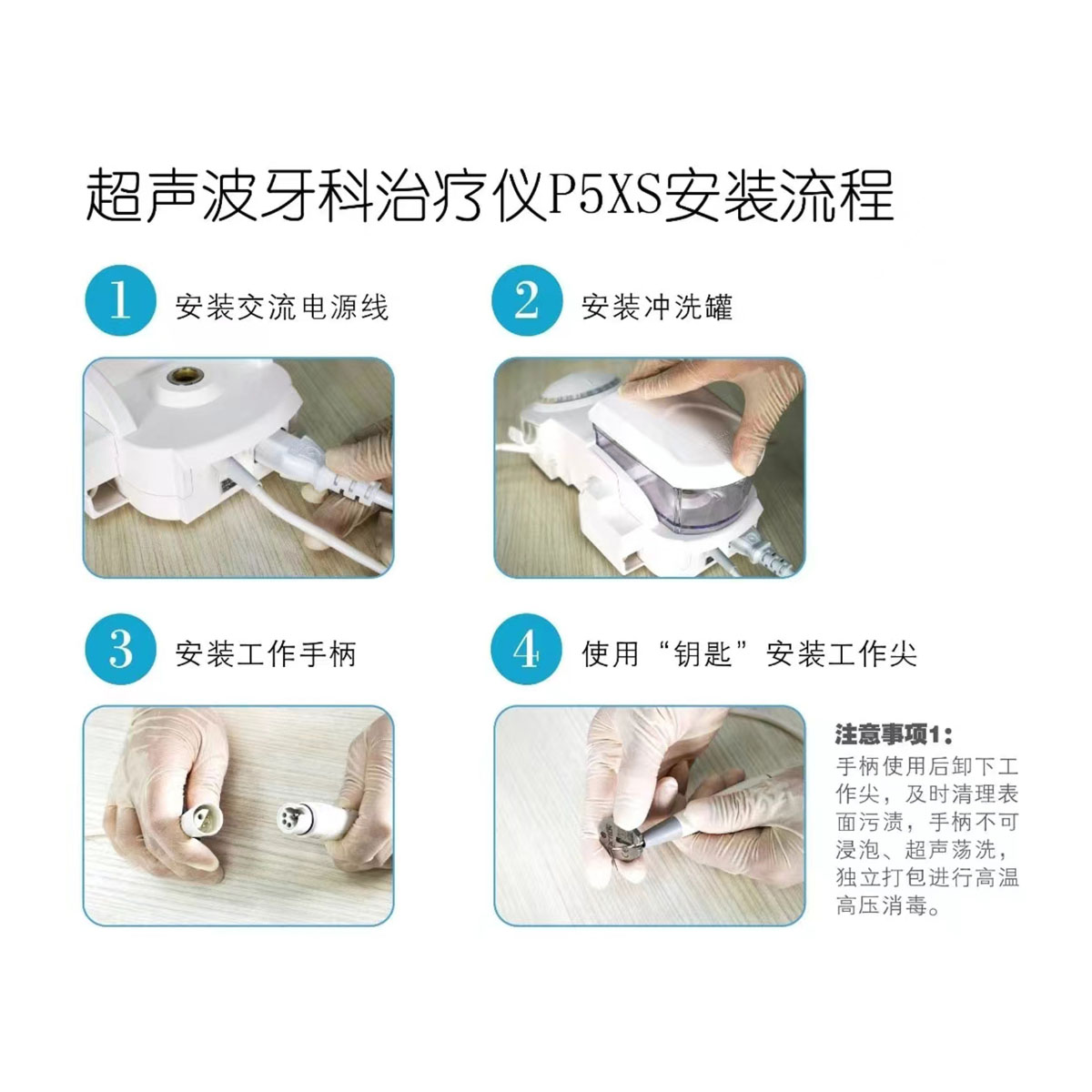 超声波牙科治疗仪P5XS安装流程

1 安装交流电源线

2 安装冲洗罐

3 安装工作手柄

4 使用“钥匙”安装工作尖

注意事项1:
手柄使用后卸下工作尖，及时清理表面污渍，手柄不可浸泡、超声荡洗，独立打包进行高温高压消毒。