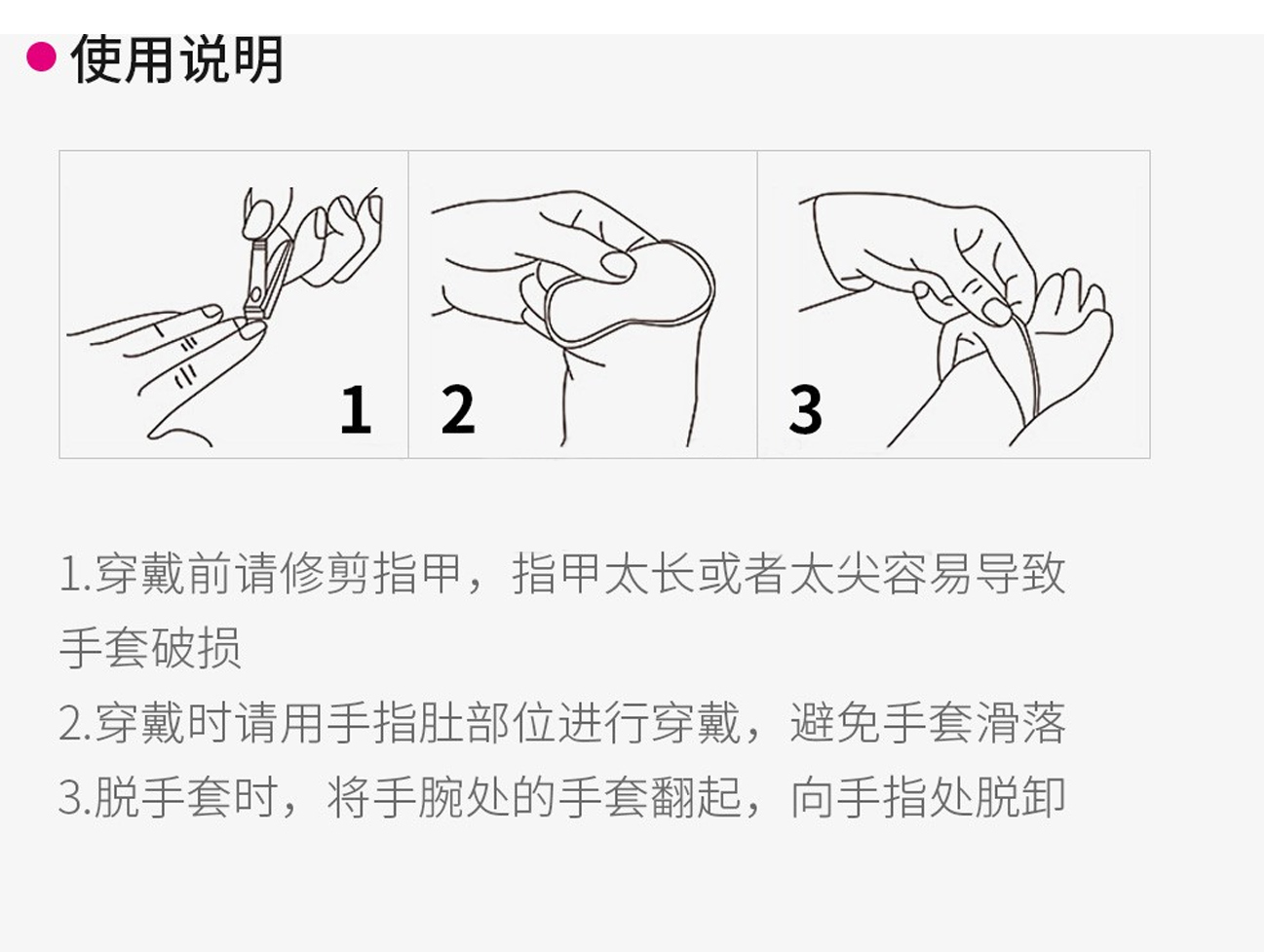 使用说明

1

2

3

1.穿戴前请修剪指甲，指甲太长或者太尖容易导致手套破损
2.穿戴时请用手指肚部位进行穿戴，避免手套滑落
3.脱手套时，将手腕处的手套翻起，向手指处脱卸