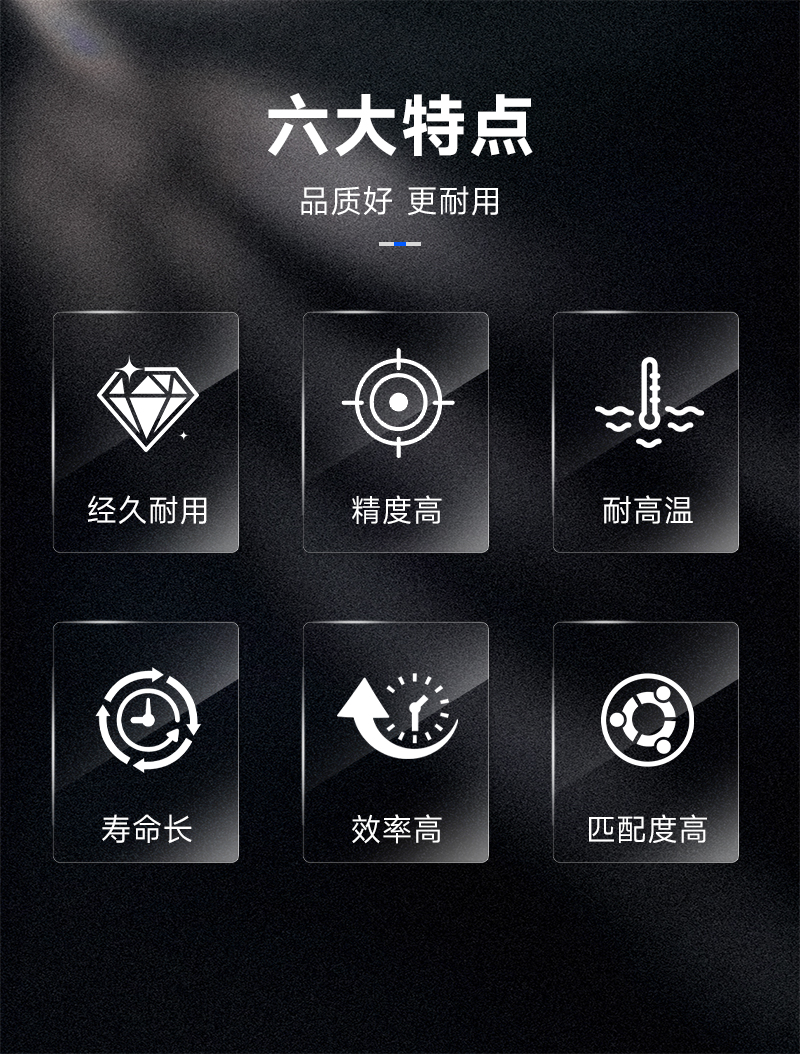 六大特点

品质好 更耐用

经久耐用

精度高

耐高温

寿命长

效率高

匹配度高