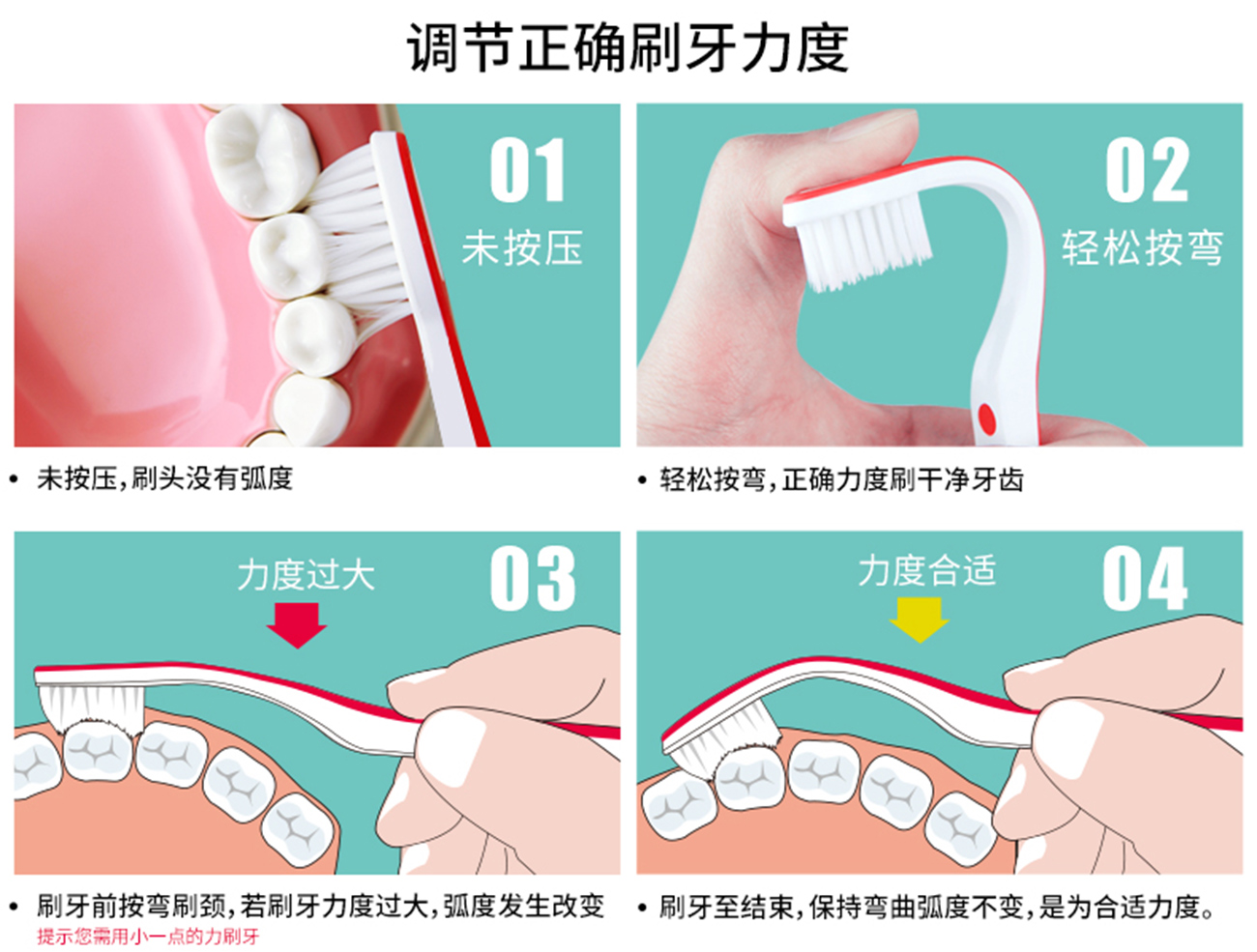 调节正确刷牙力度

01
未按压

• 未按压，刷头没有弧度

02
轻松按弯

• 轻松按弯，正确力度刷干净牙齿

力度过大
03

• 刷牙前按弯刷颈，若刷牙力度过大，弧度发生改变
提示您需用小一点的力刷牙

力度合适
04

• 刷牙至结束，保持弯曲弧度不变，是为合适力度。