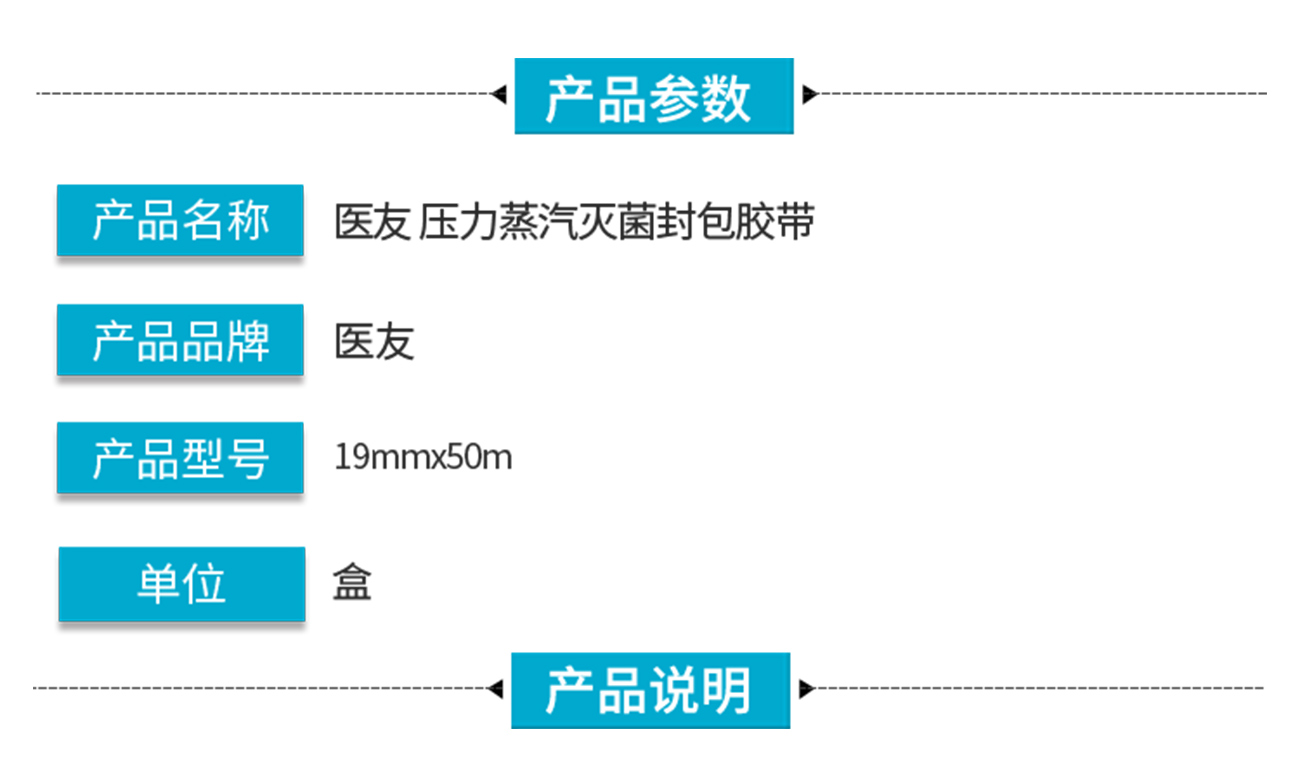 产品参数

产品名称 医友 压力蒸汽灭菌封包胶带

产品品牌 医友

产品型号 19mmx50m

单位 盒

产品说明