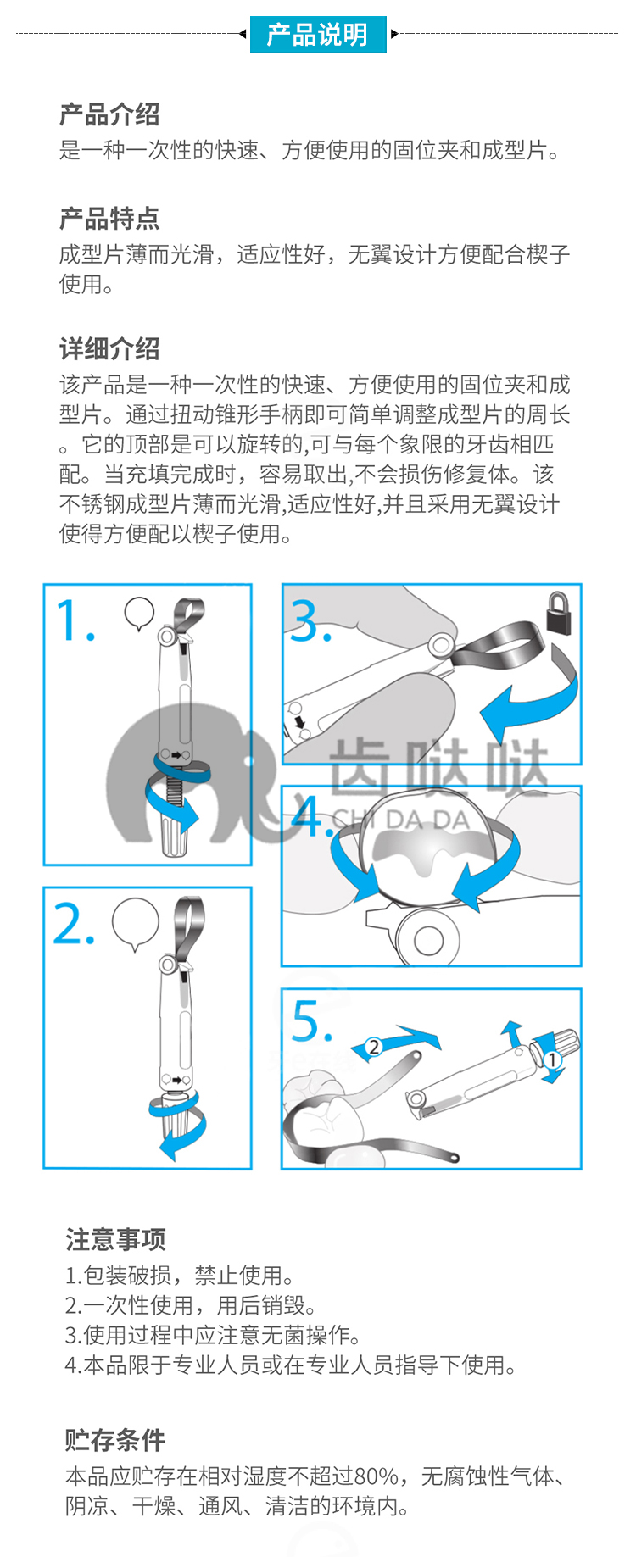 产品说明

产品介绍
是一种一次性的快速、方便使用的固位夹和成型片。

产品特点
成型片薄而光滑，适应性好，无翼设计方便配合楔子使用。

详细介绍
该产品是一种一次性的快速、方便使用的固位夹和成型片。通过扭动锥形手柄即可简单调整成型片的周长。它的顶部是可以旋转的,可与每个象限的牙齿相匹配。当充填完成时，容易取出,不会损伤修复体。该不锈钢成型片薄而光滑,适应性好,并且采用无翼设计使得方便配以楔子使用。

1.

3.

齿哒哒
CHI DA DA

4.

2.

5.

2

1

注意事项
1.包装破损，禁止使用。
2.一次性使用，用后销毁。
3.使用过程中应注意无菌操作。
4.本品限于专业人员或在专业人员指导下使用。

贮存条件
本品应贮存在相对湿度不超过80%，无腐蚀性气体、阴凉、干燥、通风、清洁的环境内。