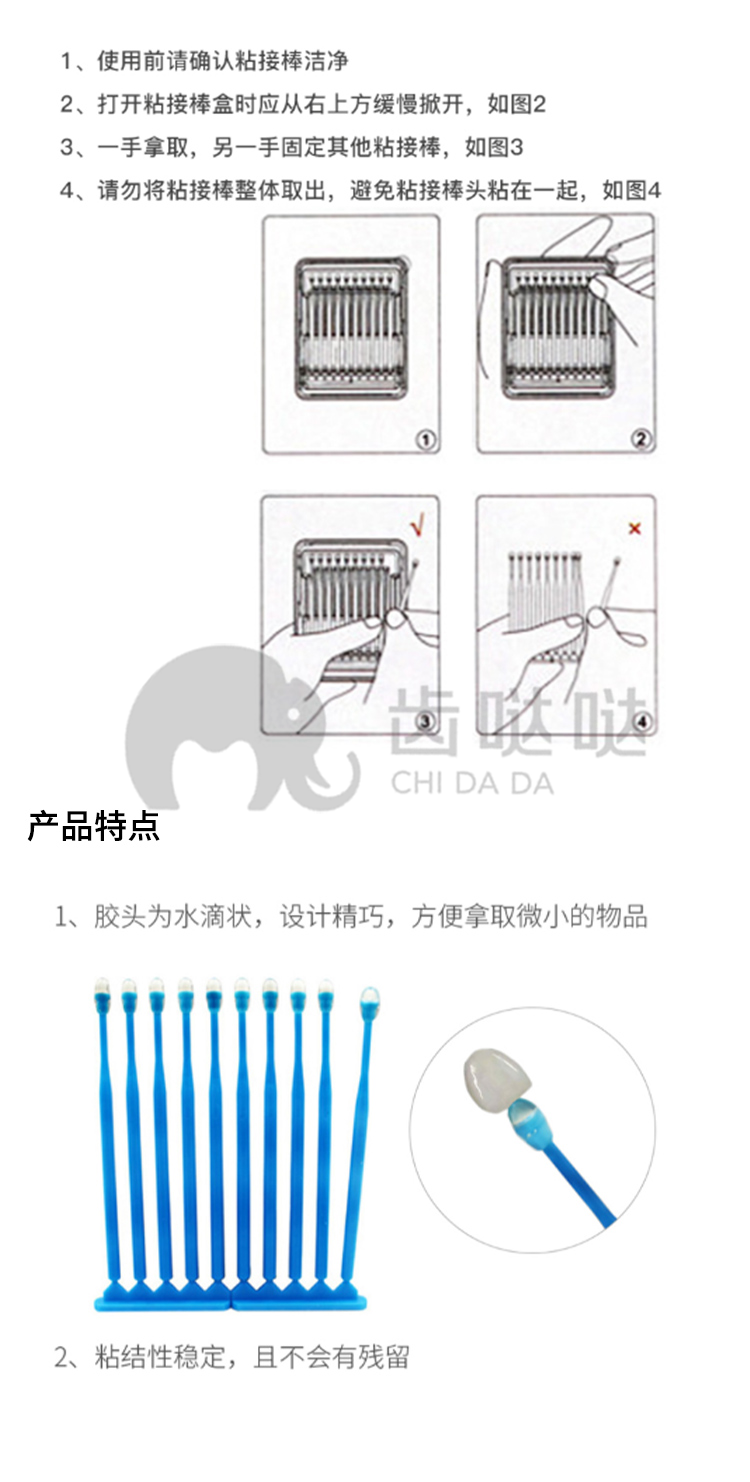 1、使用前请确认粘接棒洁净

2、打开粘接棒盒时应从右上方缓慢掀开，如图2

3、一手拿取，另一手固定其他粘接棒，如图3

4、请勿将粘接棒整体取出，避免粘接棒头粘在一起，如图4

①

②

√

③

×

④

齿哒哒

CHI DA DA

产品特点

1、胶头为水滴状，设计精巧，方便拿取微小的物品

2、粘结性稳定，且不会有残留