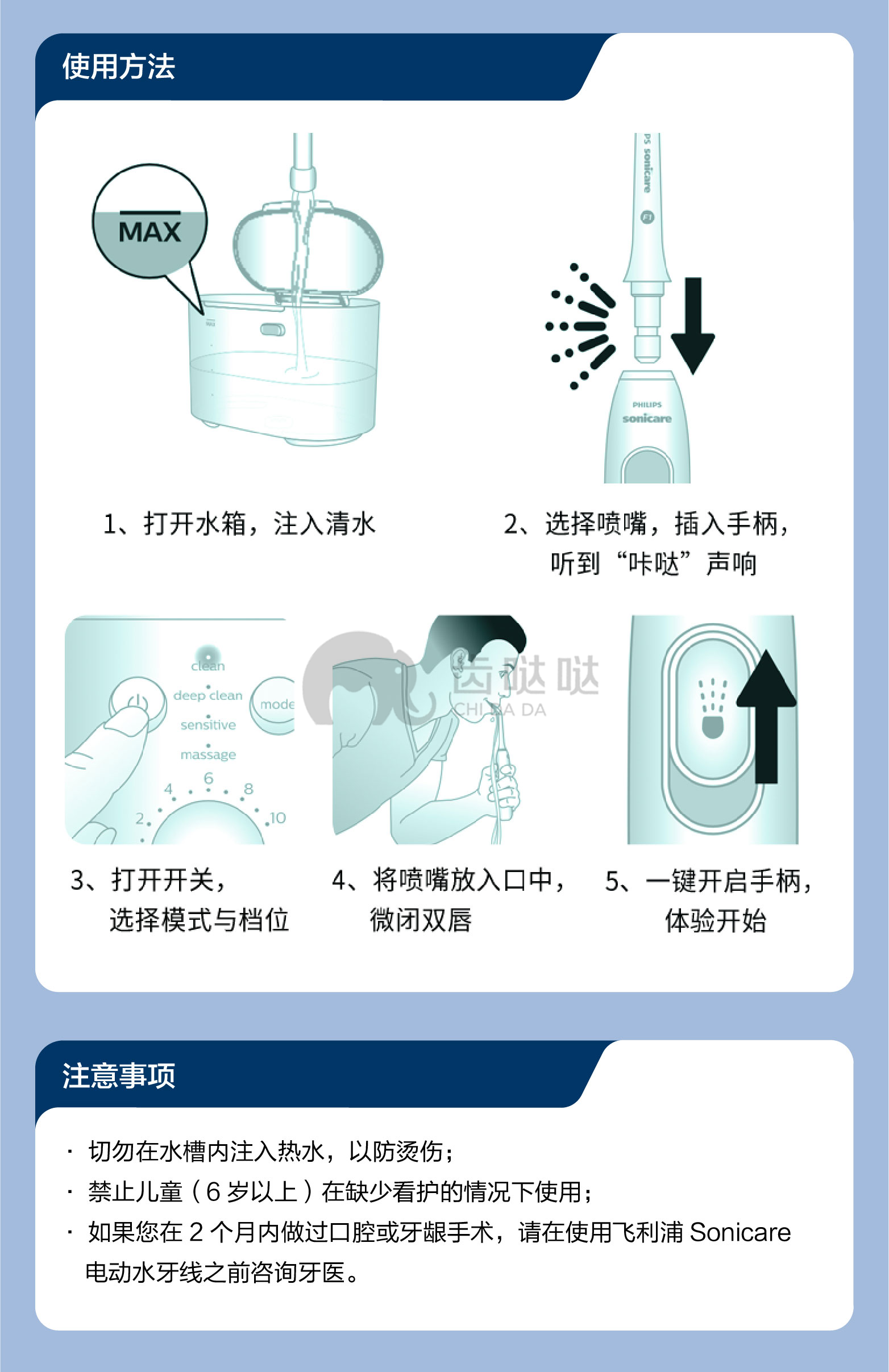 使用方法

MAX

PS sonicare

PHILIPS
sonicare

1、打开水箱，注入清水

2、选择喷嘴，插入手柄，听到“咔哒”声响

clean
deep clean
sensitive
massage
mode
2 4 6 8 10

齿哒哒
CHI DA DA

3、打开开关，选择模式与档位

4、将喷嘴放入口中，微闭双唇

5、一键开启手柄，体验开始

注意事项

· 切勿在水槽内注入热水，以防烫伤；

· 禁止儿童（6 岁以上）在缺少看护的情况下使用；

· 如果您在 2 个月内做过口腔或牙龈手术，请在使用飞利浦 Sonicare 电动水牙线之前咨询牙医。