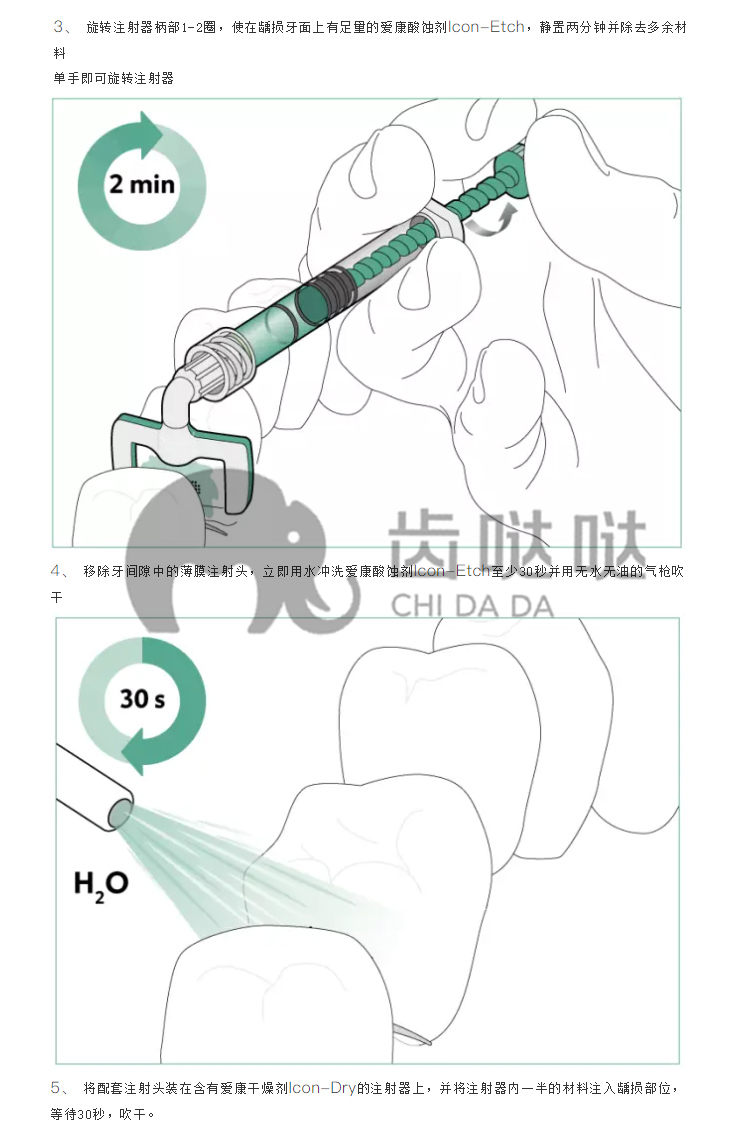 3、 旋转注射器柄部1-2圈，使在龋损牙面上有足量的爱康酸蚀剂Icon-Etch，静置两分钟并除去多余材料

单手即可旋转注射器

2 min

齿哒哒
CHI DA DA

4、 移除牙间隙中的薄膜注射头，立即用水冲洗爱康酸蚀剂Icon-Etch至少30秒并用无水无油的气枪吹干

30 s

$H_2O$

5、 将配套注射头装在含有爱康干燥剂Icon-Dry的注射器上，并将注射器内一半的材料注入龋损部位，等待30秒，吹干。