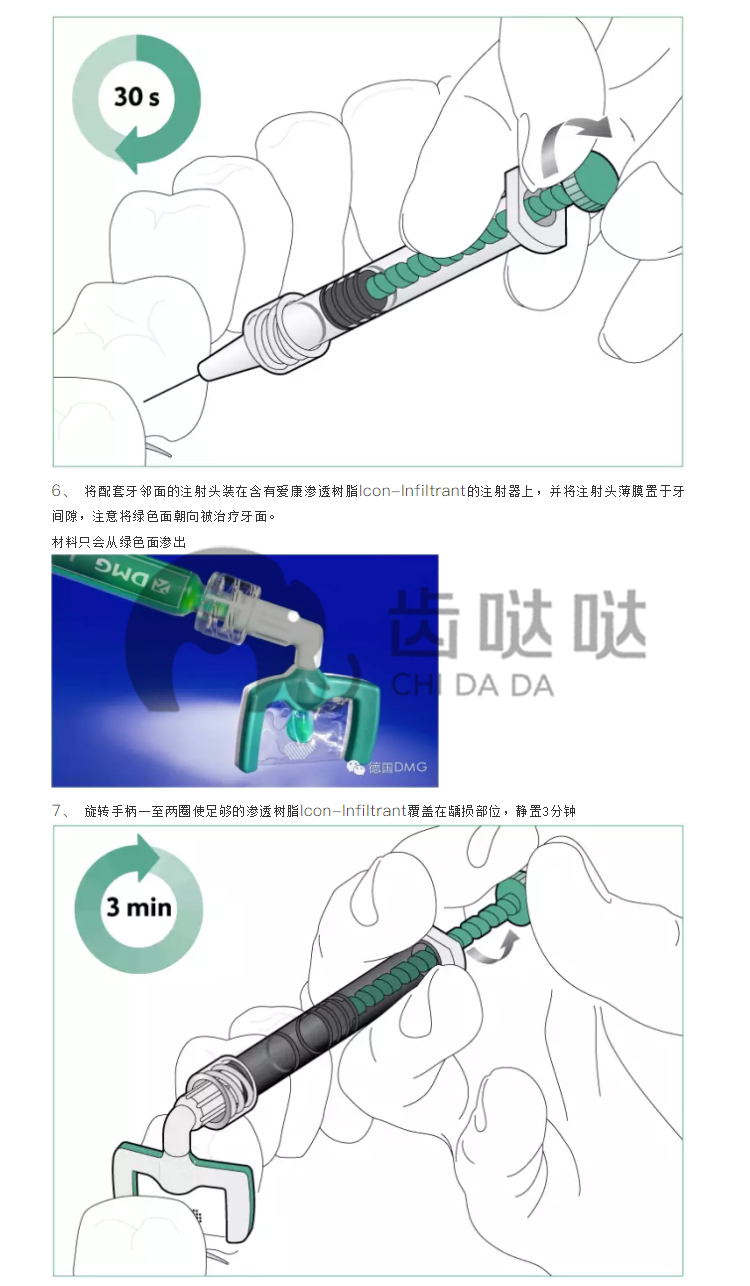 30 s

6、 将配套牙邻面的注射头装在含有爱康渗透树脂Icon-Infiltrant的注射器上，并将注射头薄膜置于牙间隙，注意将绿色面朝向被治疗牙面。

材料只会从绿色面渗出

DMG

齿哒哒
CHI DA DA

德国DMG

7、 旋转手柄一至两圈使足够的渗透树脂Icon-Infiltrant覆盖在龋损部位，静置3分钟

3 min