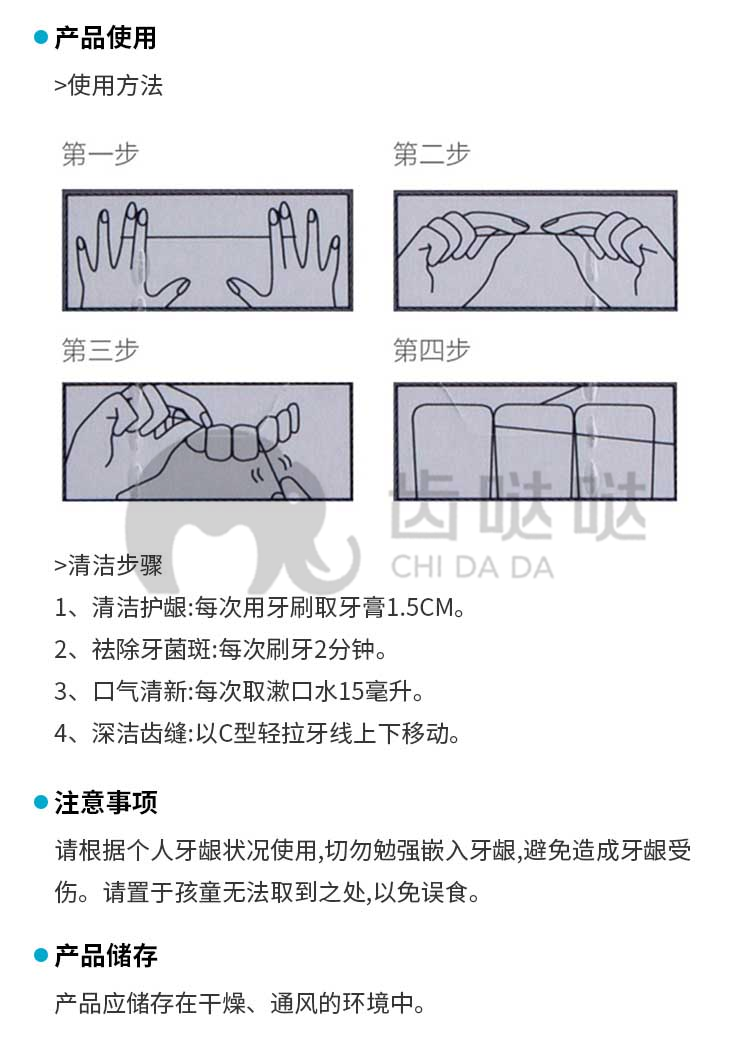 • 产品使用

>使用方法

第一步

第二步

第三步

第四步

>清洁步骤

1、清洁护龈:每次用牙刷取牙膏1.5CM。

2、祛除牙菌斑:每次刷牙2分钟。

3、口气清新:每次取漱口水15毫升。

4、深洁齿缝:以C型轻拉牙线上下移动。

• 注意事项

请根据个人牙龈状况使用,切勿勉强嵌入牙龈,避免造成牙龈受伤。请置于孩童无法取到之处,以免误食。

• 产品储存

产品应储存在干燥、通风的环境中。

齿哒哒
CHI DA DA