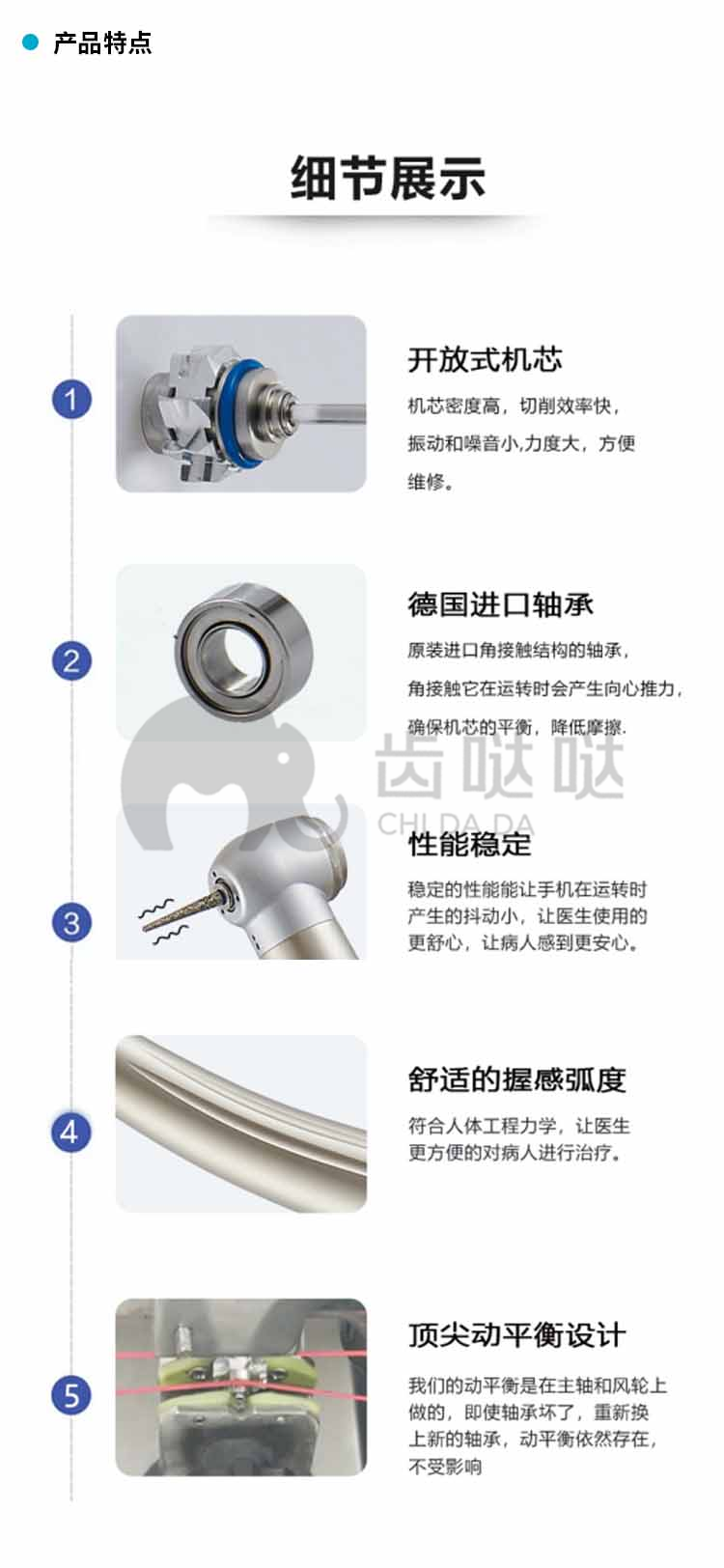 产品特点

细节展示

1

开放式机芯

机芯密度高，切削效率快，振动和噪音小,力度大，方便维修。

2

德国进口轴承

原装进口角接触结构的轴承，角接触它在运转时会产生向心推力，确保机芯的平衡，降低摩擦.

齿哒哒
CHI DA DA

3

性能稳定

稳定的性能能让手机在运转时产生的抖动小，让医生使用的更舒心，让病人感到更安心。

4

舒适的握感弧度

符合人体工程力学，让医生更方便的对病人进行治疗。

5

顶尖动平衡设计

我们的动平衡是在主轴和风轮上做的，即使轴承坏了，重新换上新的轴承，动平衡依然存在，不受影响